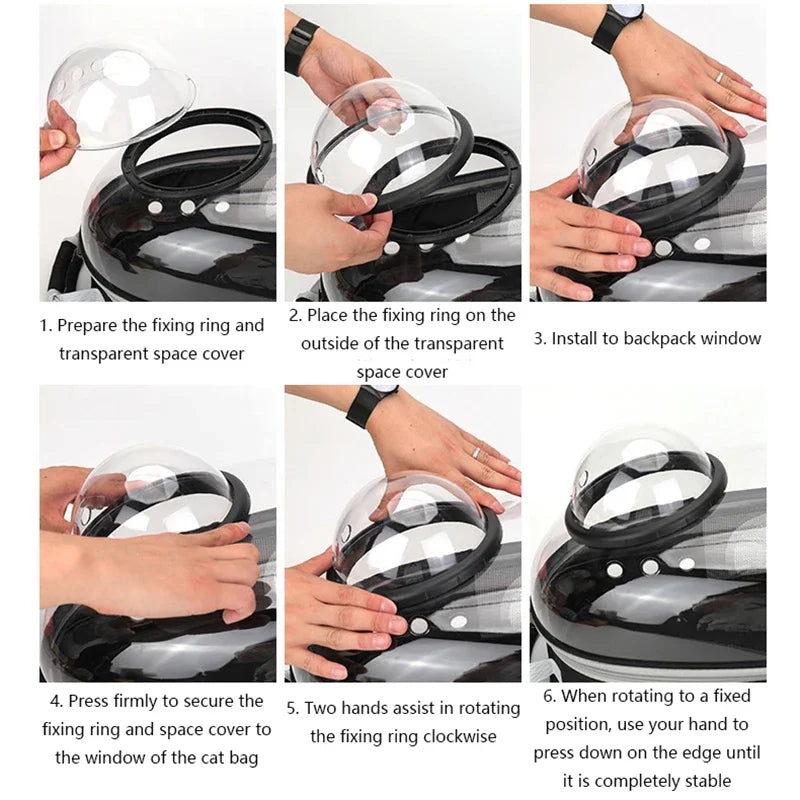 1. Prepare the fixing ring and transparent space cover

2. Place the fixing ring on the outside of the transparent space cover

3. Install to backpack window

4. Press firmly to secure the fixing ring and space cover to the window of the cat bag

5. Two hands assist in rotating the fixing ring clockwise

6. When rotating to a fixed position, use your hand to press down on the edge until it is completely stable